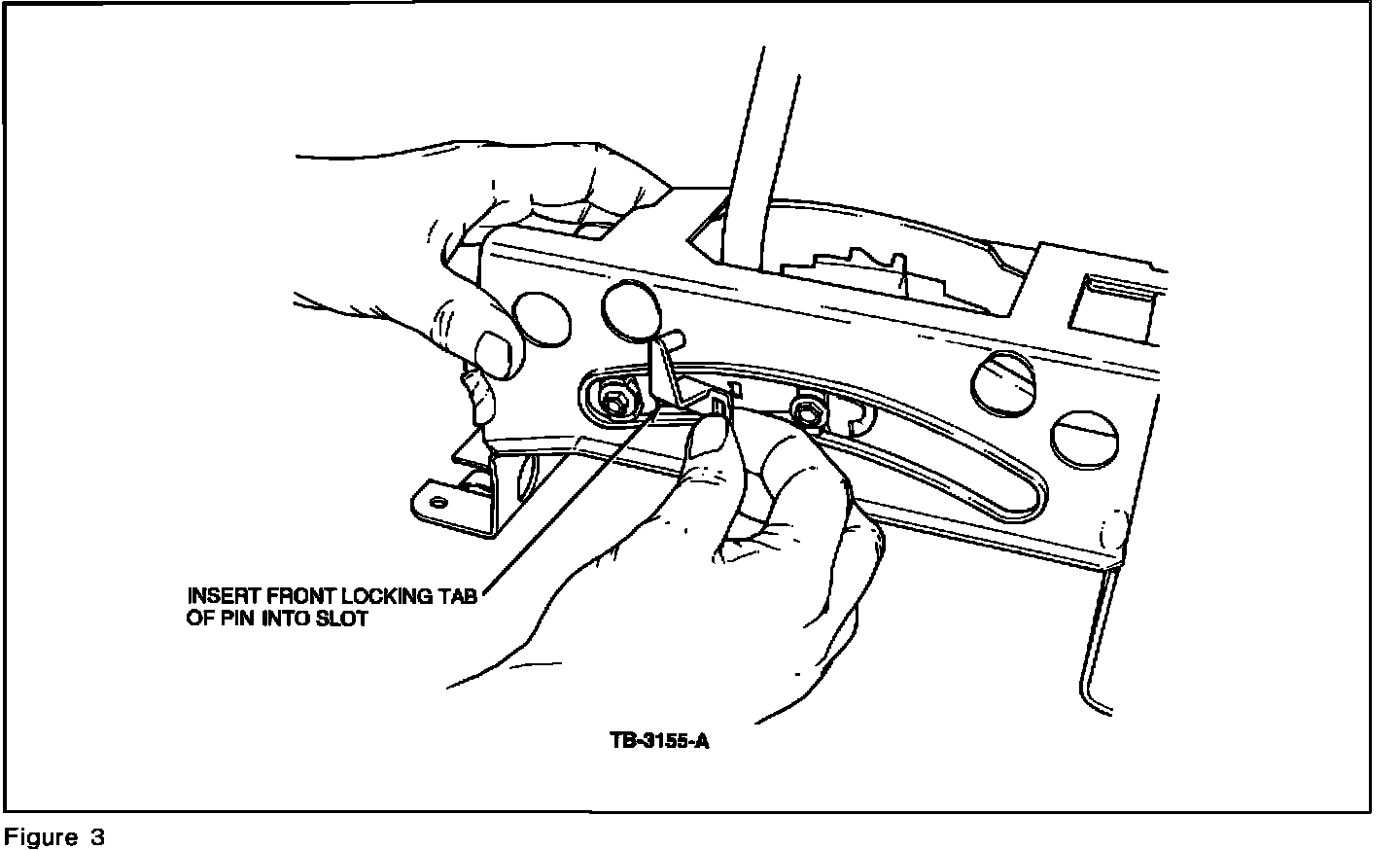 INSERT FRONT LOCKING TAB OF PIN INTO SLOT

TB-3155-A

Figure 3