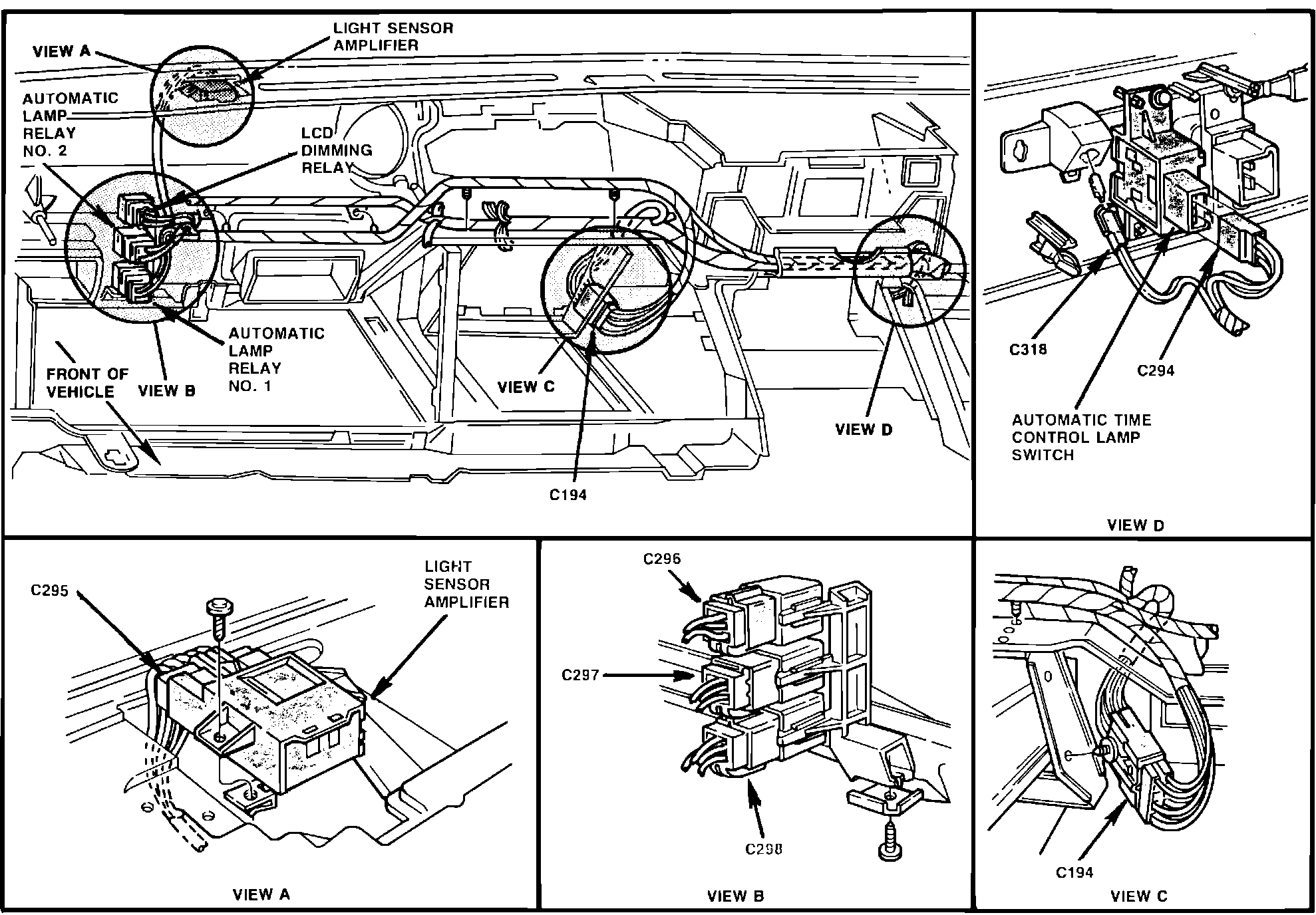 VIEW A

LIGHT SENSOR AMPLIFIER

AUTOMATIC LAMP RELAY NO. 2

LCD DIMMING RELAY

AUTOMATIC LAMP RELAY NO. 1

FRONT OF VEHICLE

VIEW B

VIEW C

VIEW D

C194

C318

C294

AUTOMATIC TIME CONTROL LAMP SWITCH

VIEW D

C295

LIGHT SENSOR AMPLIFIER

VIEW A

C296

C297

C298

VIEW B

C194

VIEW C