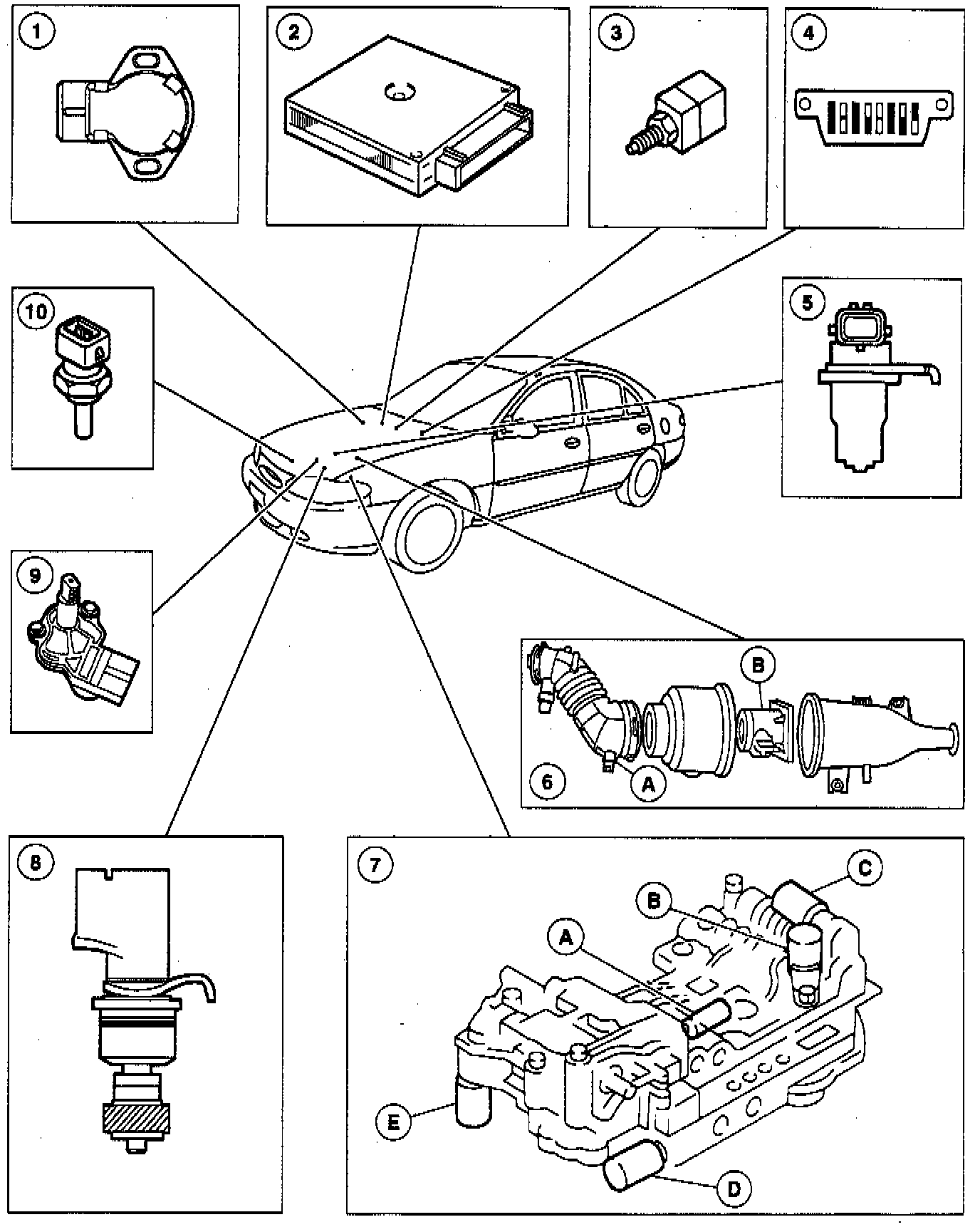 1
2
3
4
10
5
9
B
6
A
8
7
C
B
A
E
D