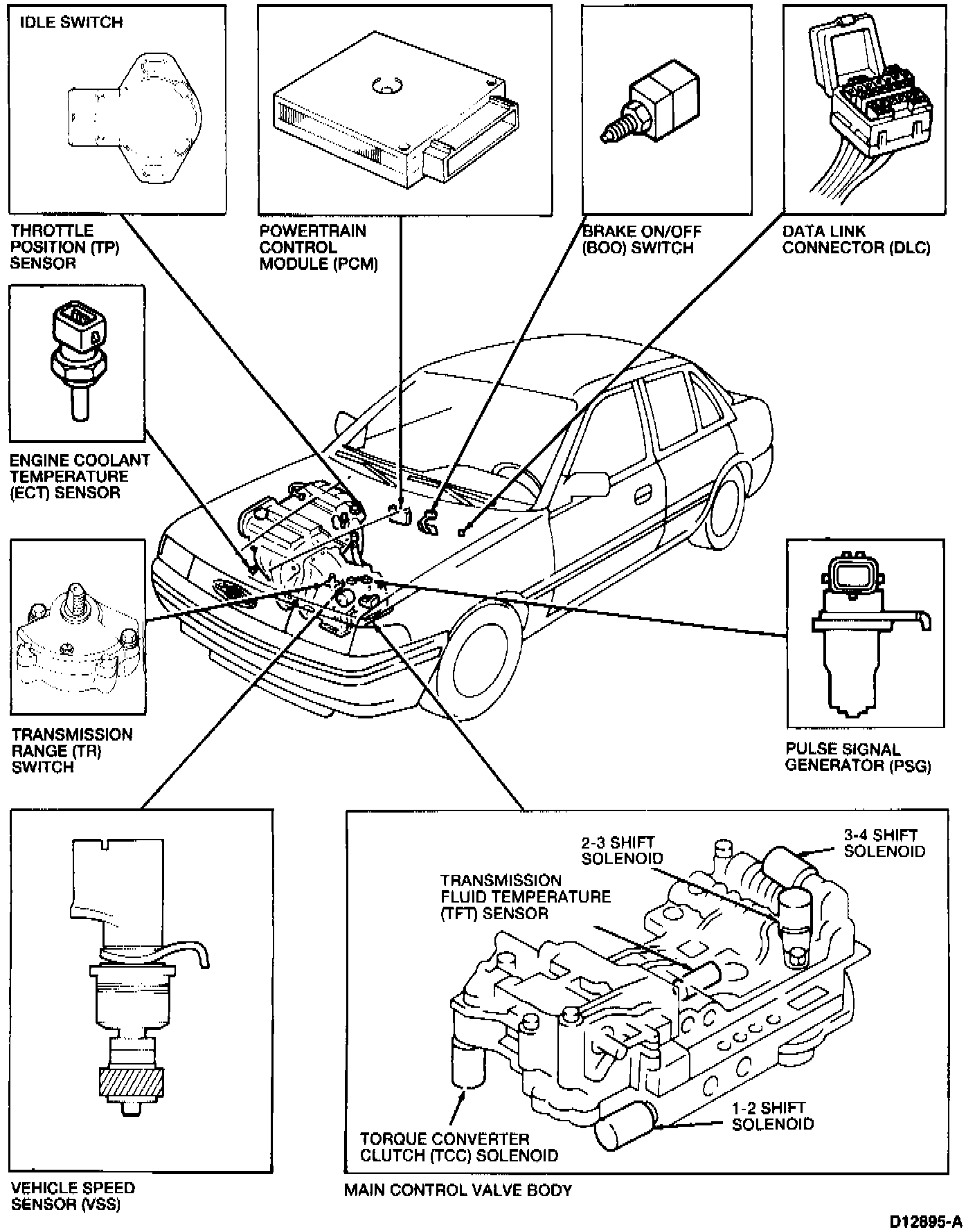 IDLE SWITCH

THROTTLE POSITION (TP) SENSOR

POWERTRAIN CONTROL MODULE (PCM)

BRAKE ON/OFF (BOO) SWITCH

DATA LINK CONNECTOR (DLC)

ENGINE COOLANT TEMPERATURE (ECT) SENSOR

TRANSMISSION RANGE (TR) SWITCH

PULSE SIGNAL GENERATOR (PSG)

2-3 SHIFT SOLENOID

3-4 SHIFT SOLENOID

TRANSMISSION FLUID TEMPERATURE (TFT) SENSOR

1-2 SHIFT SOLENOID

TORQUE CONVERTER CLUTCH (TCC) SOLENOID

VEHICLE SPEED SENSOR (VSS)

MAIN CONTROL VALVE BODY

D12895-A