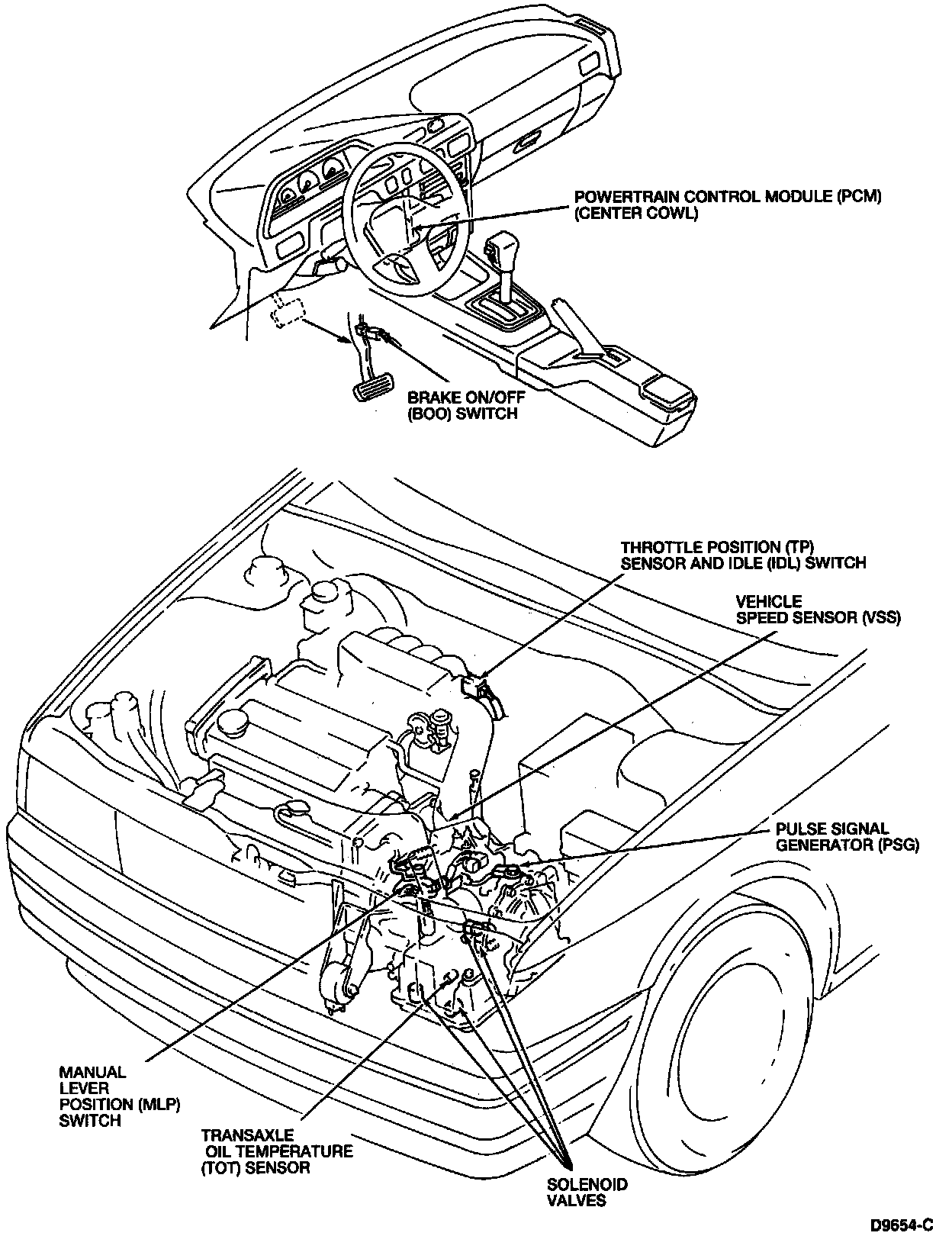 POWERTRAIN CONTROL MODULE (PCM) (CENTER COWL)

BRAKE ON/OFF (BOO) SWITCH

THROTTLE POSITION (TP) SENSOR AND IDLE (IDL) SWITCH

VEHICLE SPEED SENSOR (VSS)

PULSE SIGNAL GENERATOR (PSG)

MANUAL LEVER POSITION (MLP) SWITCH

TRANSAXLE OIL TEMPERATURE (TOT) SENSOR

SOLENOID VALVES

D9654-C