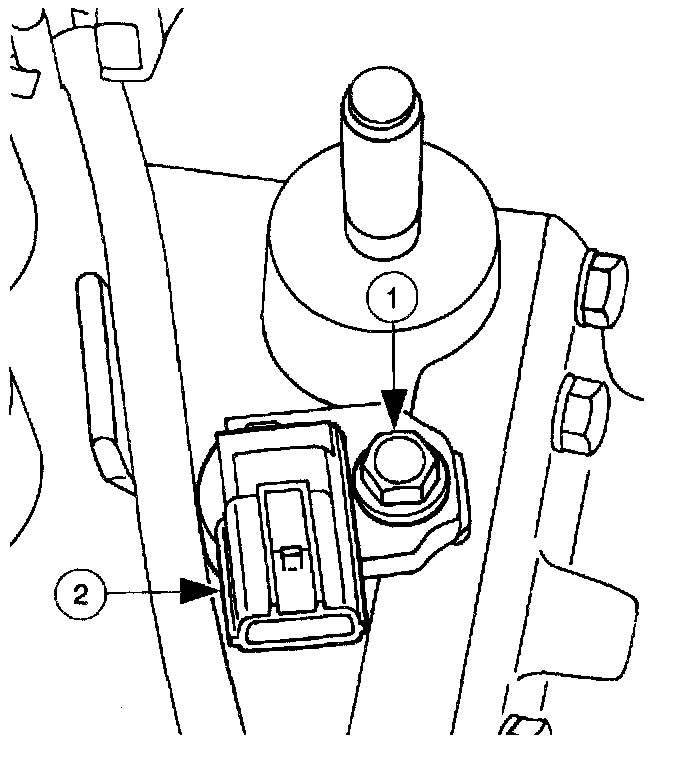 1

2