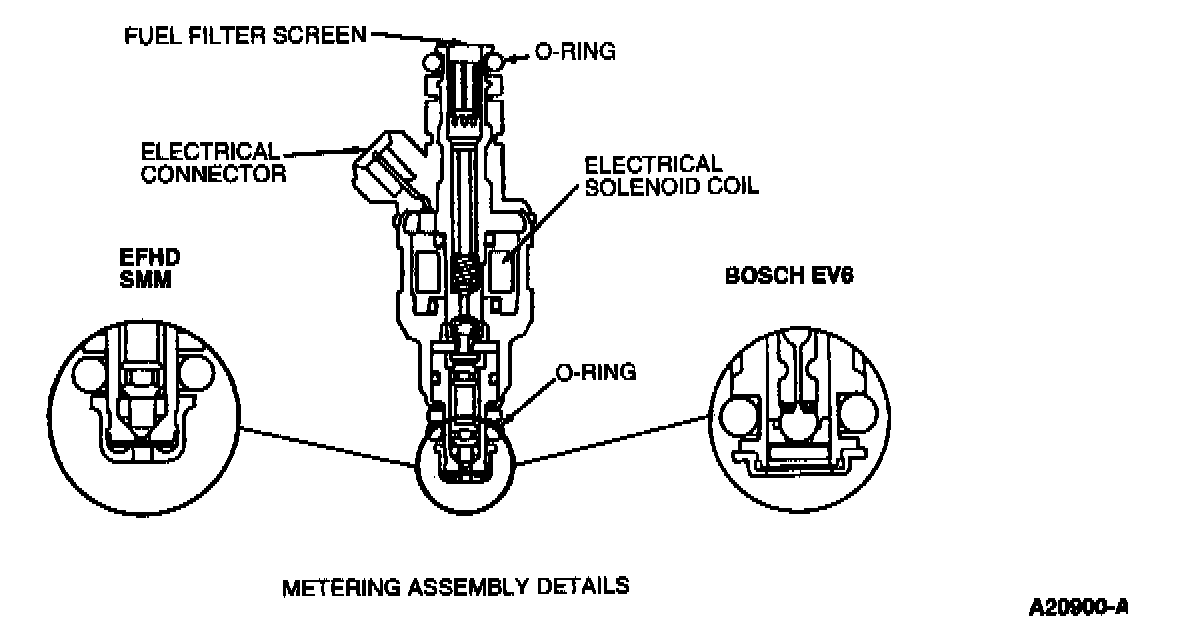 FUEL FILTER SCREEN
O-RING
ELECTRICAL CONNECTOR
ELECTRICAL SOLENOID COIL
EFHD SMM
BOSCH EV6
O-RING
METERING ASSEMBLY DETAILS
A20900-A