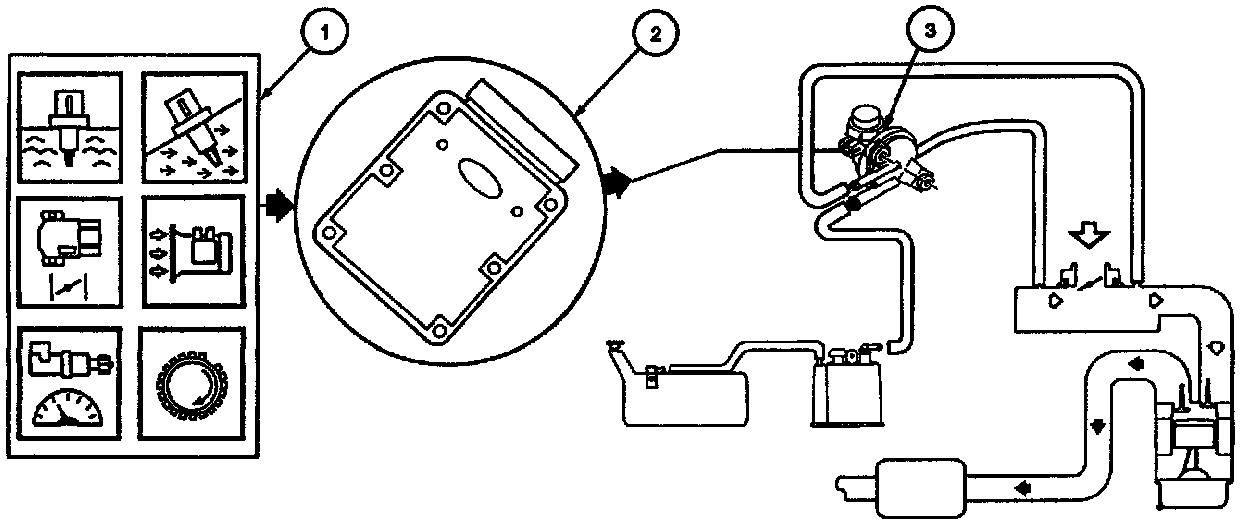 1
2
3