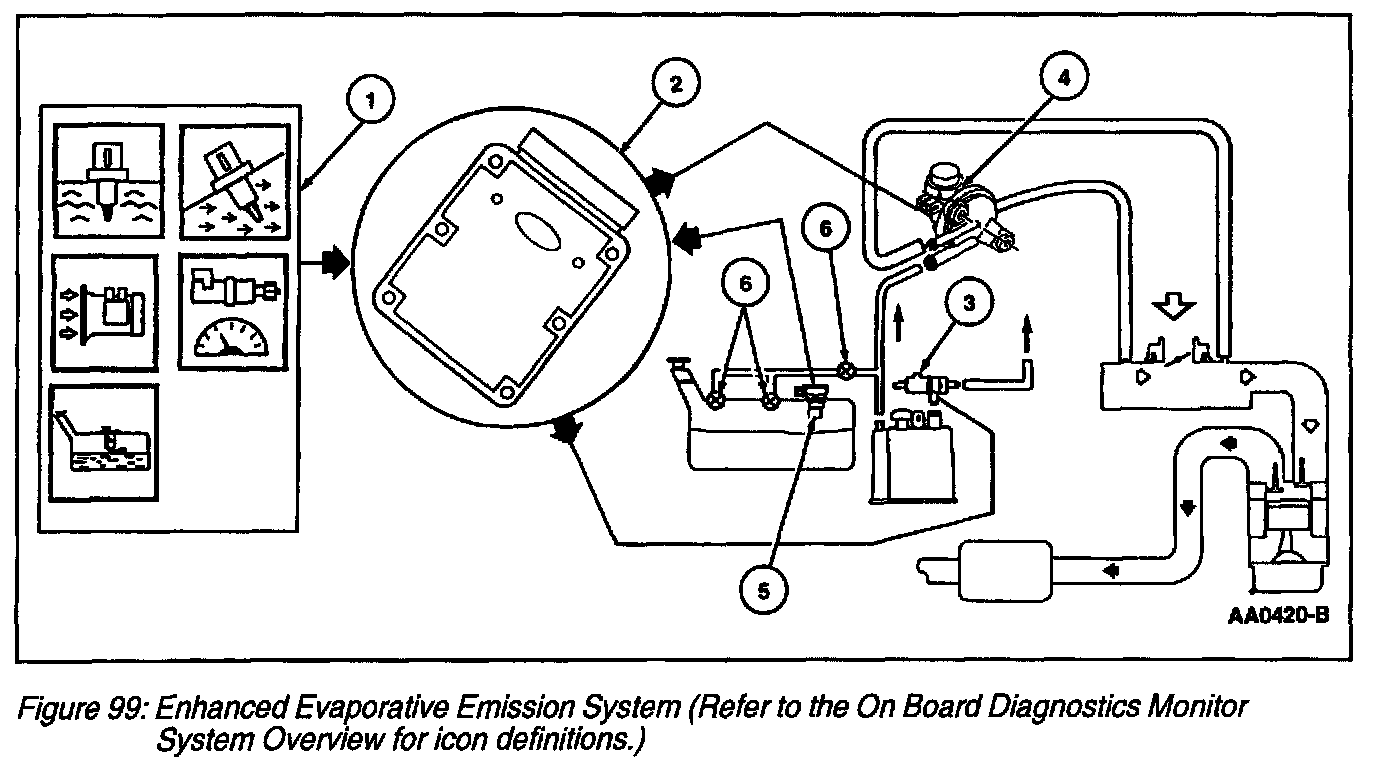 1

2

4

6

6

3

5

AA0420-B

Figure 99: Enhanced Evaporative Emission System (Refer to the On Board Diagnostics Monitor System Overview for icon definitions.)