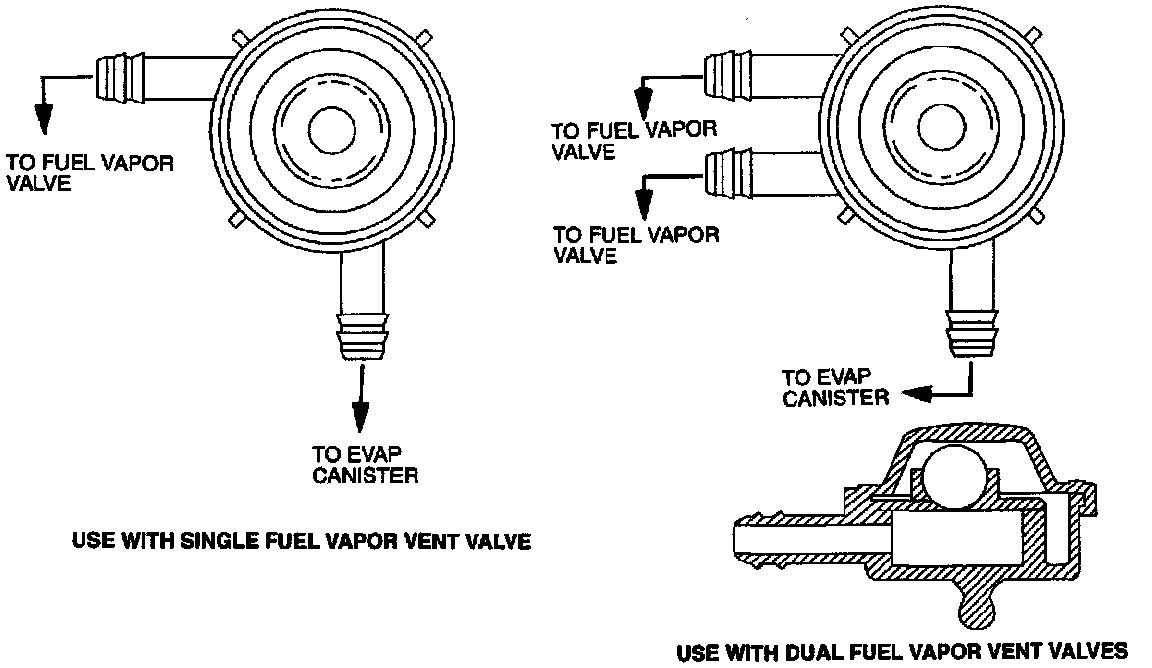 TO FUEL VAPOR VALVE

TO EVAP CANISTER

USE WITH SINGLE FUEL VAPOR VENT VALVE

TO FUEL VAPOR VALVE

TO FUEL VAPOR VALVE

TO EVAP CANISTER

USE WITH DUAL FUEL VAPOR VENT VALVES