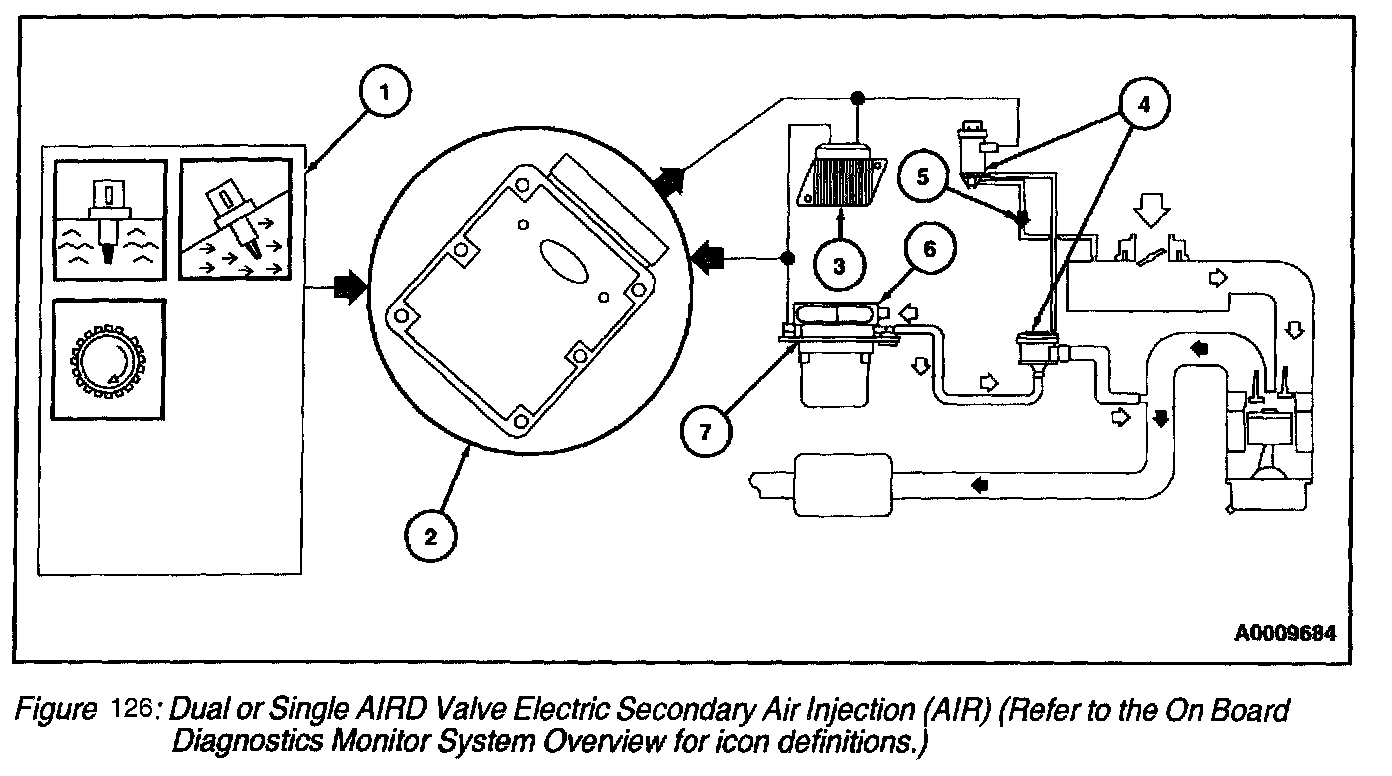 1
2
3
4
5
6
7
A0009684

Figure 126: Dual or Single AIRD Valve Electric Secondary Air Injection (AIR) (Refer to the On Board Diagnostics Monitor System Overview for icon definitions.)