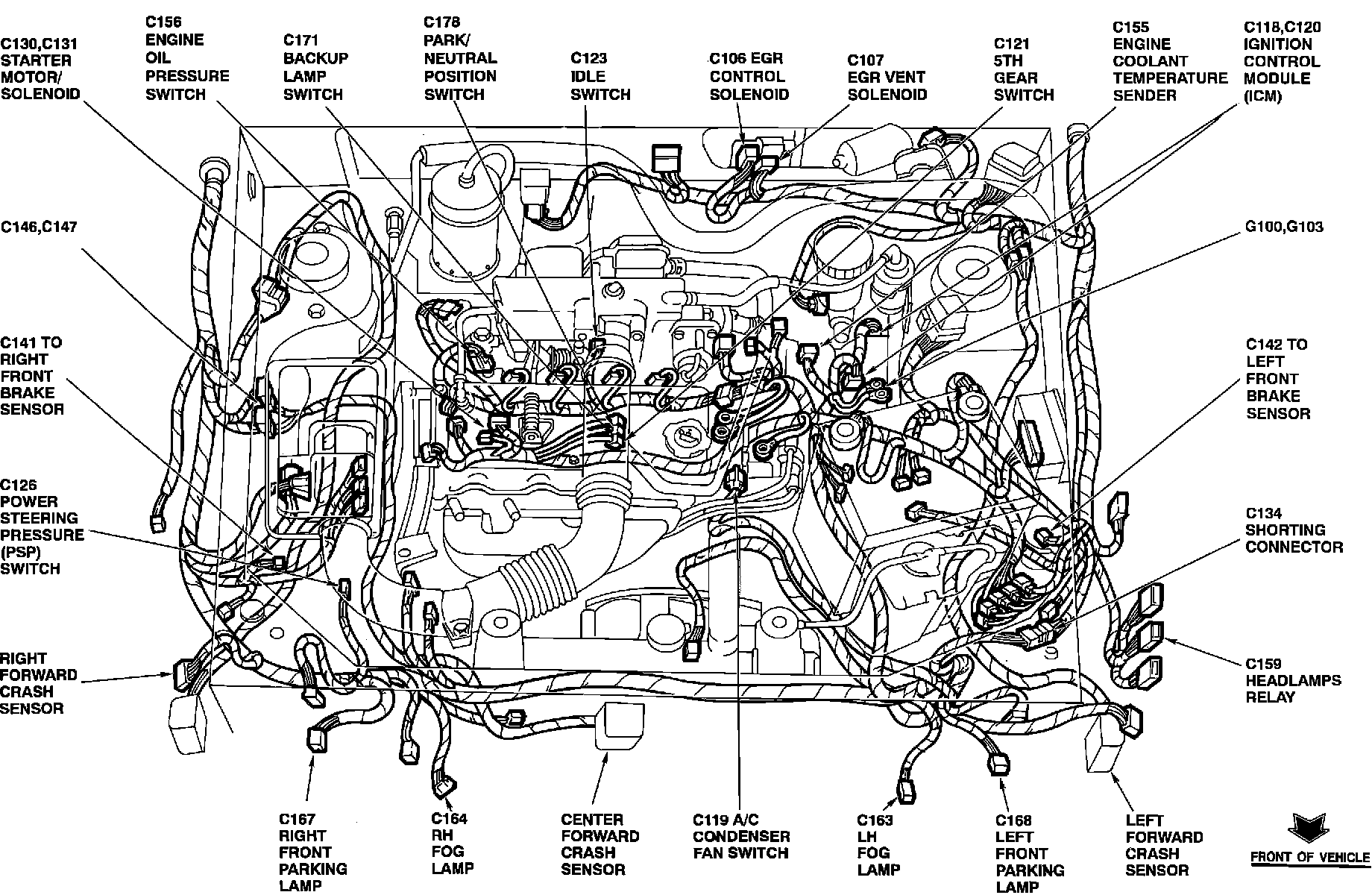 C130,C131 STARTER MOTOR/ SOLENOID

C156 ENGINE OIL PRESSURE SWITCH

C171 BACKUP LAMP SWITCH

C178 PARK/ NEUTRAL POSITION SWITCH

C123 IDLE SWITCH

C106 EGR CONTROL SOLENOID

C107 EGR VENT SOLENOID

C121 5TH GEAR SWITCH

C155 ENGINE COOLANT TEMPERATURE SENDER

C118,C120 IGNITION CONTROL MODULE (ICM)

C146,C147

G100,G103

C141 TO RIGHT FRONT BRAKE SENSOR

C142 TO LEFT FRONT BRAKE SENSOR

C126 POWER STEERING PRESSURE (PSP) SWITCH

C134 SHORTING CONNECTOR

RIGHT FORWARD CRASH SENSOR

C159 HEADLAMPS RELAY

C167 RIGHT FRONT PARKING LAMP

C164 RH FOG LAMP

CENTER FORWARD CRASH SENSOR

C119 A/C CONDENSER FAN SWITCH

C163 LH FOG LAMP

C168 LEFT FRONT PARKING LAMP

LEFT FORWARD CRASH SENSOR

FRONT OF VEHICLE