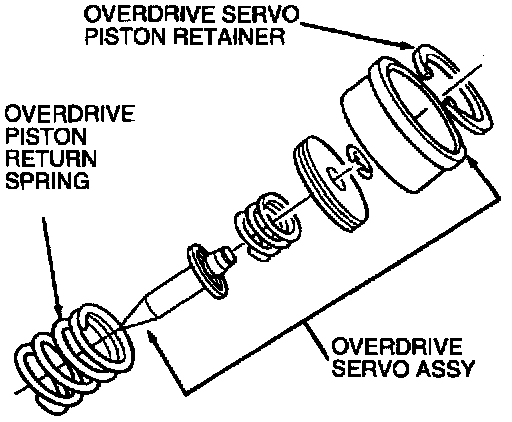 OVERDRIVE SERVO PISTON RETAINER

OVERDRIVE PISTON RETURN SPRING

OVERDRIVE SERVO ASSY