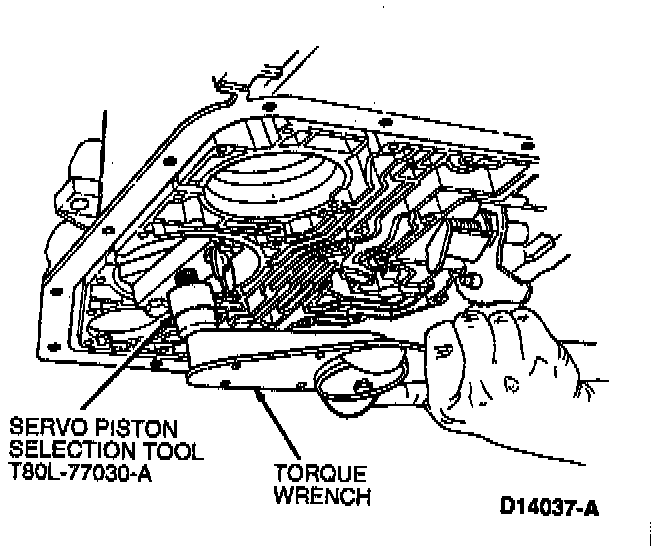 SERVO PISTON SELECTION TOOL T80L-77030-A

TORQUE WRENCH

D14037-A