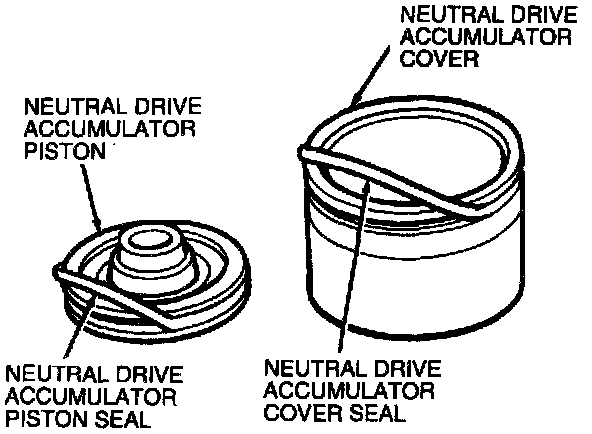 NEUTRAL DRIVE ACCUMULATOR COVER

NEUTRAL DRIVE ACCUMULATOR PISTON

NEUTRAL DRIVE ACCUMULATOR PISTON SEAL

NEUTRAL DRIVE ACCUMULATOR COVER SEAL