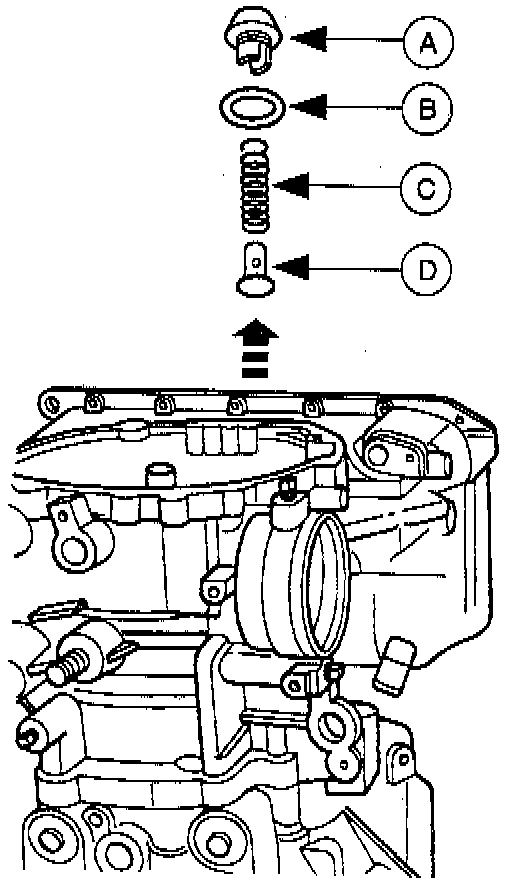 A
B
C
D