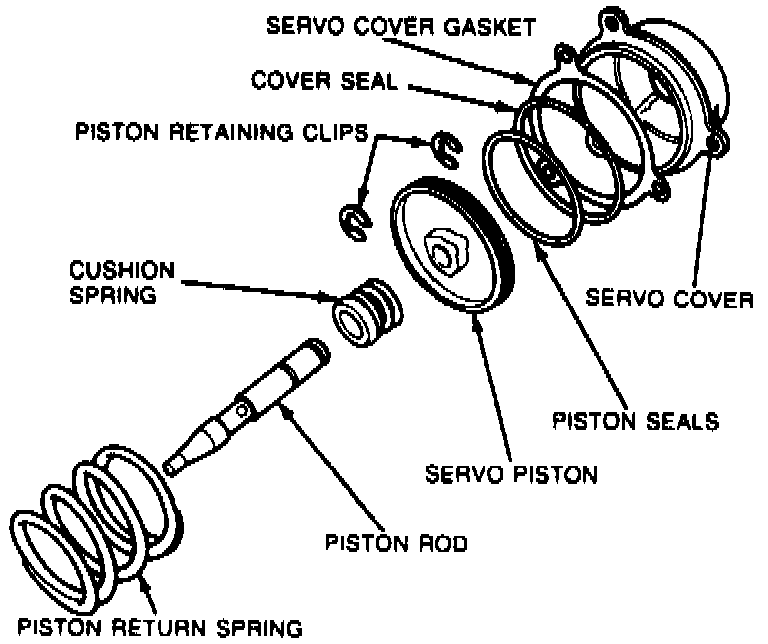 SERVO COVER GASKET
COVER SEAL
PISTON RETAINING CLIPS
CUSHION SPRING
SERVO COVER
PISTON SEALS
SERVO PISTON
PISTON ROD
PISTON RETURN SPRING