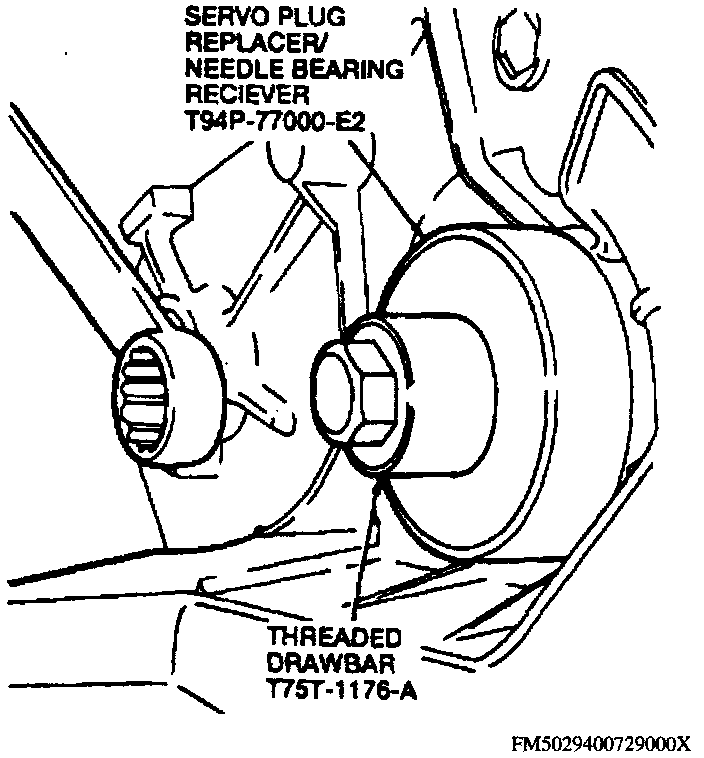 SERVO PLUG REPLACER/ NEEDLE BEARING RECIEVER T94P-77000-E2

THREADED DRAWBAR T75T-1176-A

FM5029400729000X