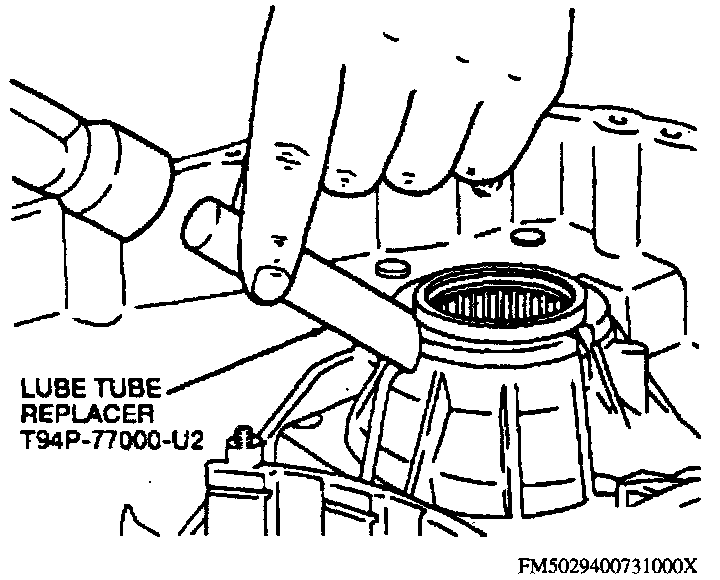 LUBE TUBE REPLACER T94P-77000-U2

FM5029400731000X