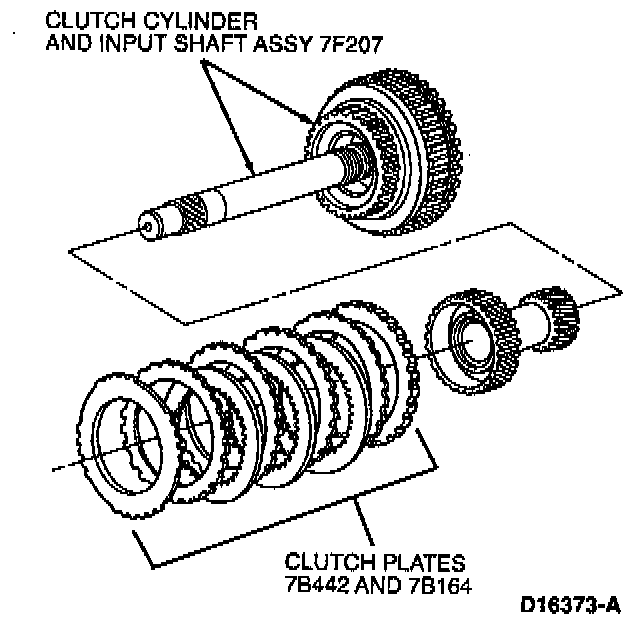 CLUTCH CYLINDER
AND INPUT SHAFT ASSY 7F207

CLUTCH PLATES
7B442 AND 7B164

D16373-A