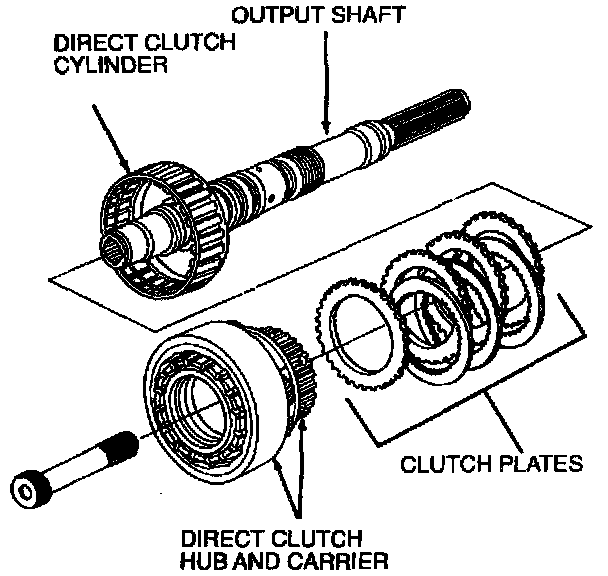 OUTPUT SHAFT

DIRECT CLUTCH CYLINDER

CLUTCH PLATES

DIRECT CLUTCH HUB AND CARRIER