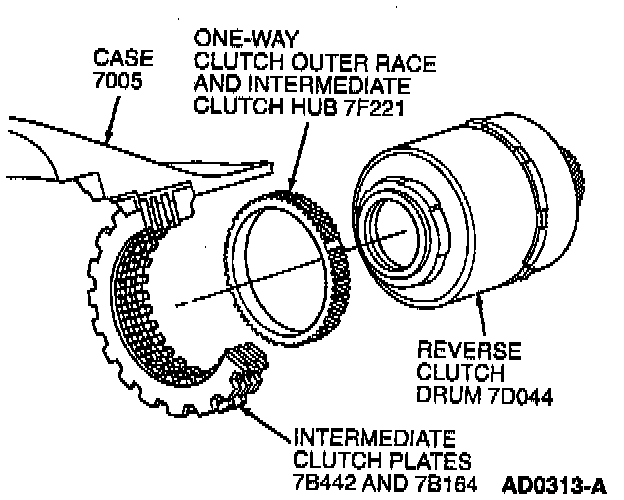 CASE
7005

ONE-WAY
CLUTCH OUTER RACE
AND INTERMEDIATE
CLUTCH HUB 7F221

REVERSE
CLUTCH
DRUM 7D044

INTERMEDIATE
CLUTCH PLATES
7B442 AND 7B164

AD0313-A