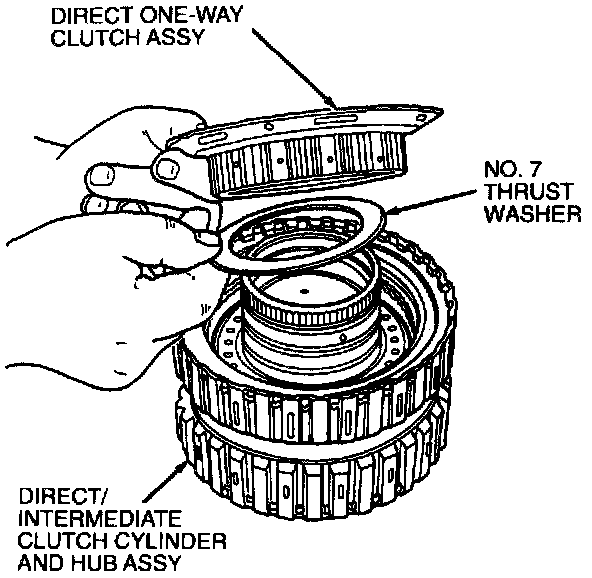 DIRECT ONE-WAY CLUTCH ASSY

NO. 7 THRUST WASHER

DIRECT/ INTERMEDIATE CLUTCH CYLINDER AND HUB ASSY