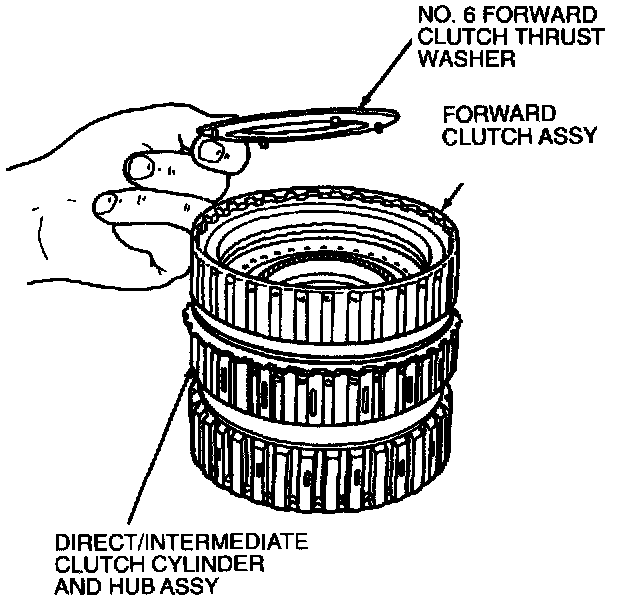 NO. 6 FORWARD CLUTCH THRUST WASHER

FORWARD CLUTCH ASSY

DIRECT/INTERMEDIATE CLUTCH CYLINDER AND HUB ASSY