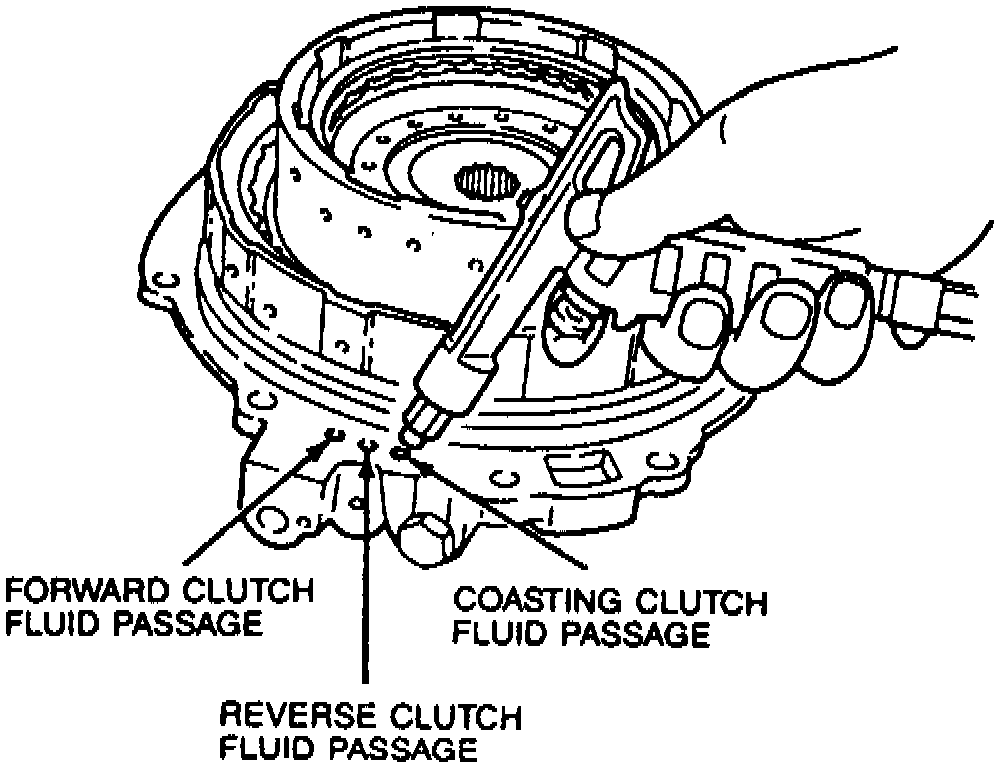 FORWARD CLUTCH FLUID PASSAGE

COASTING CLUTCH FLUID PASSAGE

REVERSE CLUTCH FLUID PASSAGE