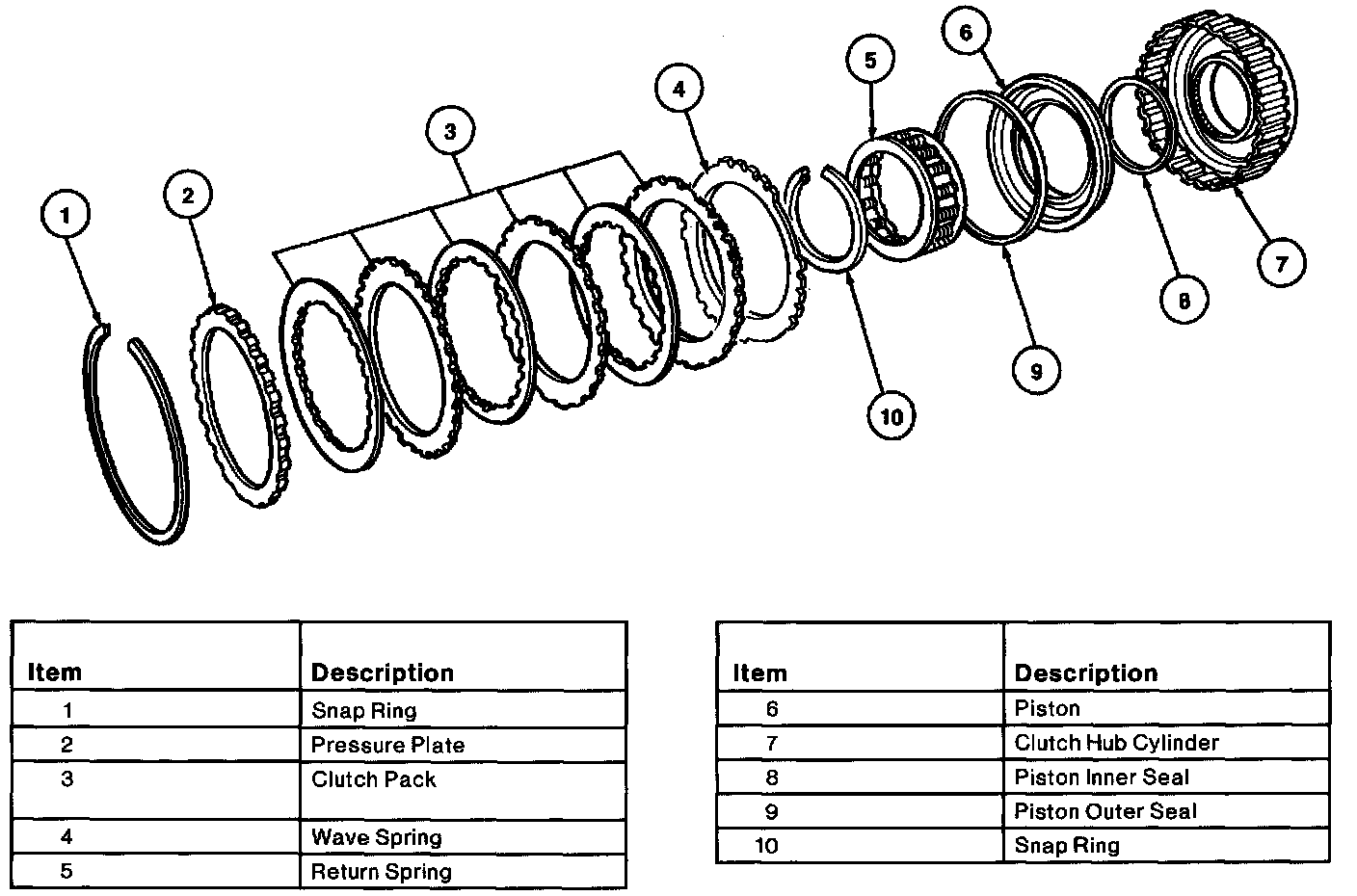 1
2
3
4
5
6
7
8
9
10

| Item | Description |
|---|---|
| 1 | Snap Ring |
| 2 | Pressure Plate |
| 3 | Clutch Pack |
| 4 | Wave Spring |
| 5 | Return Spring |

| Item | Description |
|---|---|
| 6 | Piston |
| 7 | Clutch Hub Cylinder |
| 8 | Piston Inner Seal |
| 9 | Piston Outer Seal |
| 10 | Snap Ring |