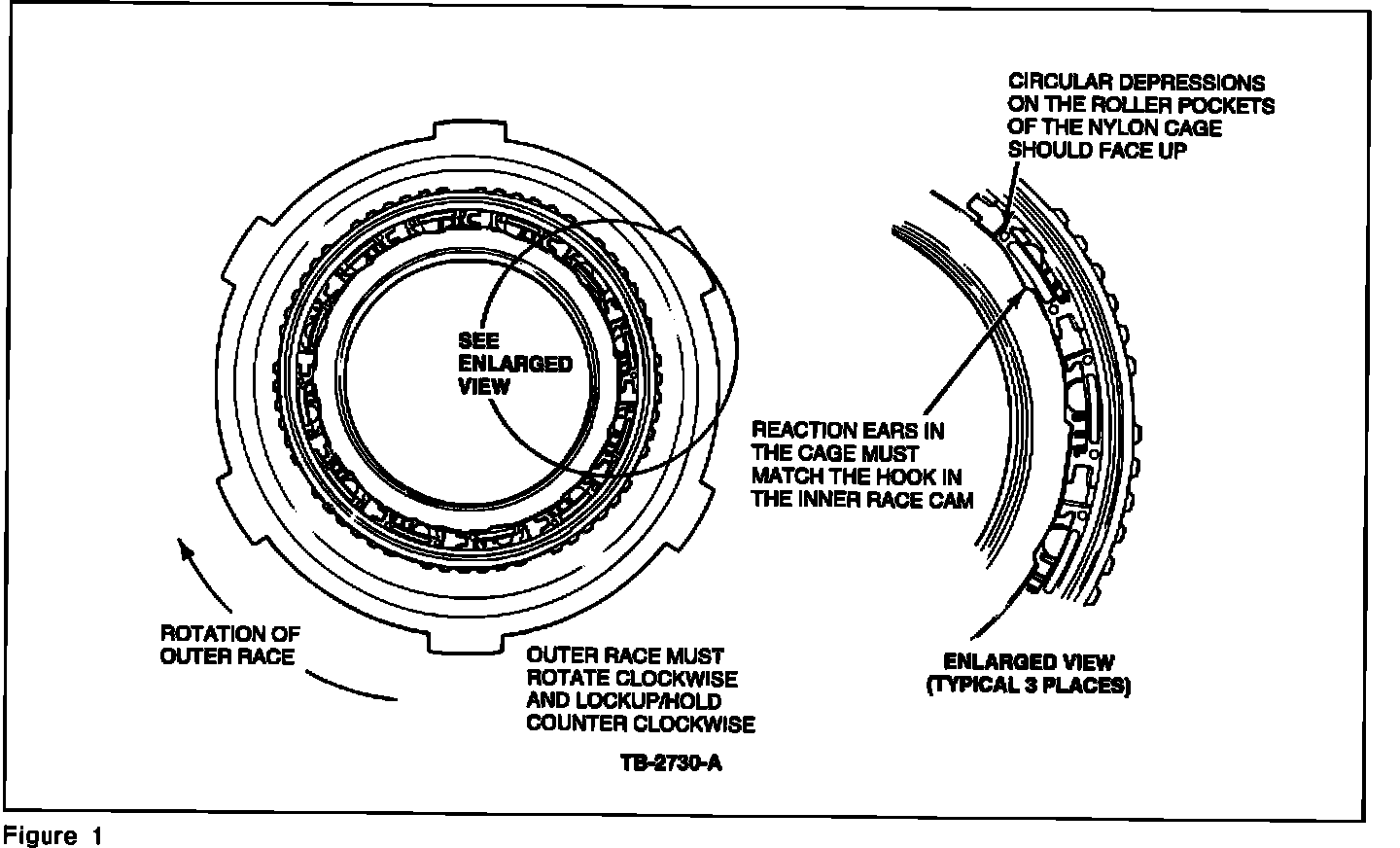 CIRCULAR DEPRESSIONS ON THE ROLLER POCKETS OF THE NYLON CAGE SHOULD FACE UP

SEE ENLARGED VIEW

REACTION EARS IN THE CAGE MUST MATCH THE HOOK IN THE INNER RACE CAM

ROTATION OF OUTER RACE

OUTER RACE MUST ROTATE CLOCKWISE AND LOCKUP/HOLD COUNTER CLOCKWISE

ENLARGED VIEW (TYPICAL 3 PLACES)

TB-2730-A

Figure 1