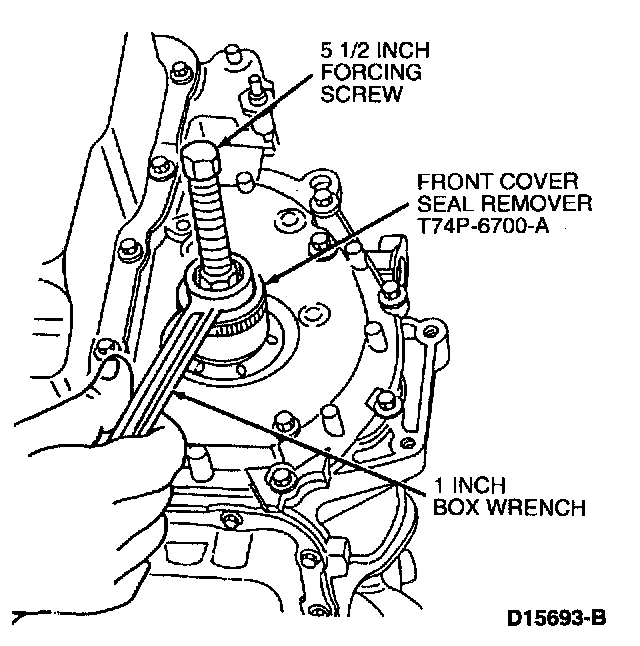 5 1/2 INCH FORCING SCREW

FRONT COVER SEAL REMOVER T74P-6700-A

1 INCH BOX WRENCH

D15693-B