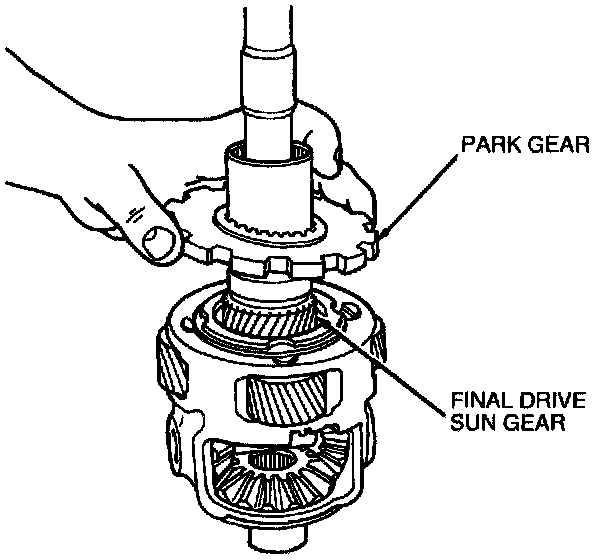 PARK GEAR

FINAL DRIVE SUN GEAR