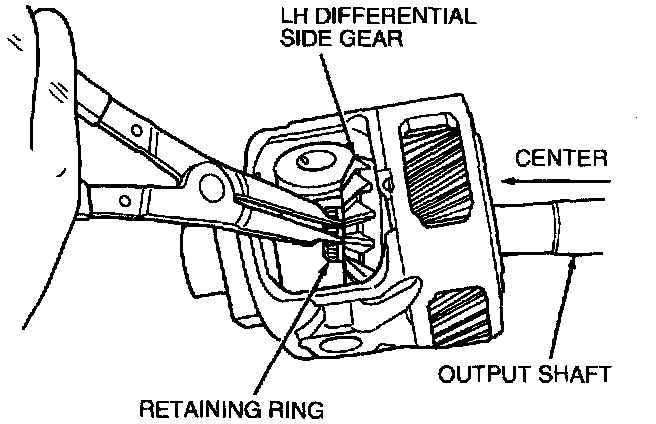 LH DIFFERENTIAL SIDE GEAR

CENTER

OUTPUT SHAFT

RETAINING RING