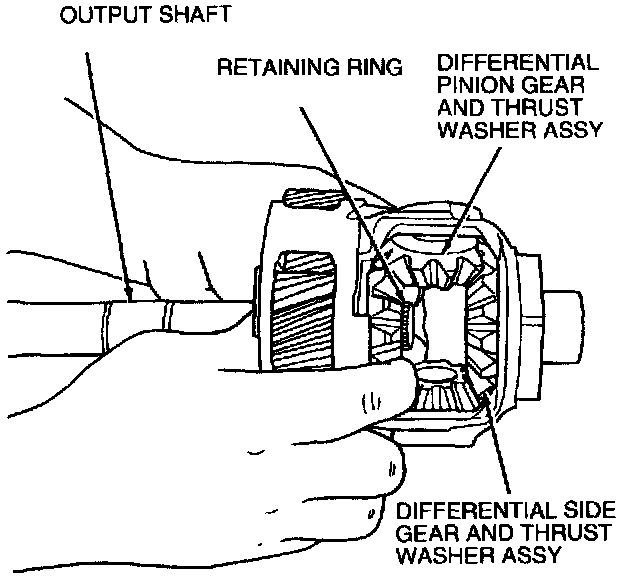 OUTPUT SHAFT

RETAINING RING

DIFFERENTIAL PINION GEAR AND THRUST WASHER ASSY

DIFFERENTIAL SIDE GEAR AND THRUST WASHER ASSY