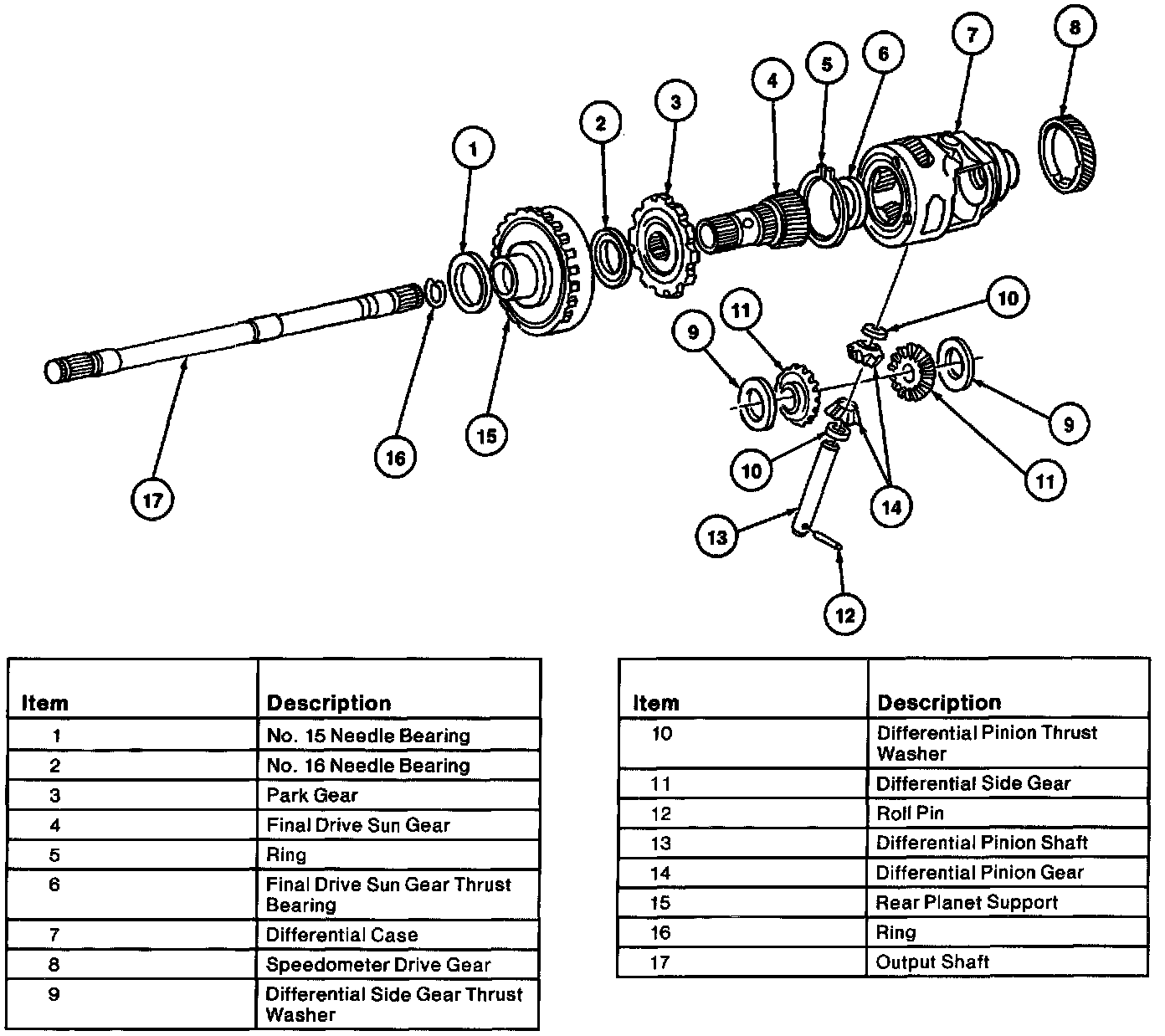 1
2
3
4
5
6
7
8
10
11
9
9
11
10
14
13
12
15
16
17

| Item | Description |
|---|---|
| 1 | No. 15 Needle Bearing |
| 2 | No. 16 Needle Bearing |
| 3 | Park Gear |
| 4 | Final Drive Sun Gear |
| 5 | Ring |
| 6 | Final Drive Sun Gear Thrust Bearing |
| 7 | Differential Case |
| 8 | Speedometer Drive Gear |
| 9 | Differential Side Gear Thrust Washer |

| Item | Description |
|---|---|
| 10 | Differential Pinion Thrust Washer |
| 11 | Differential Side Gear |
| 12 | Roll Pin |
| 13 | Differential Pinion Shaft |
| 14 | Differential Pinion Gear |
| 15 | Rear Planet Support |
| 16 | Ring |
| 17 | Output Shaft |