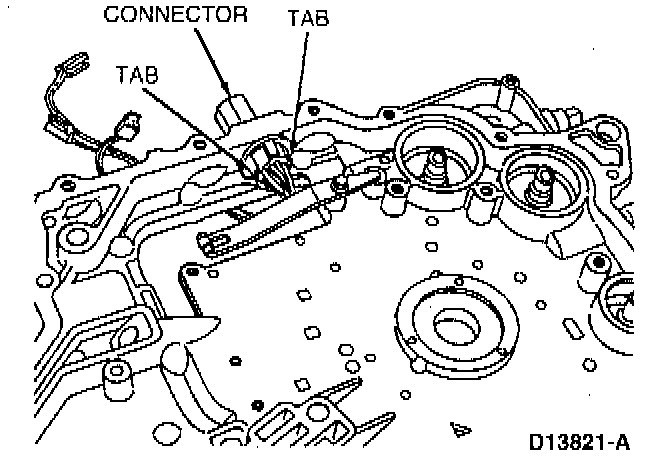 CONNECTOR
TAB
TAB
D13821-A