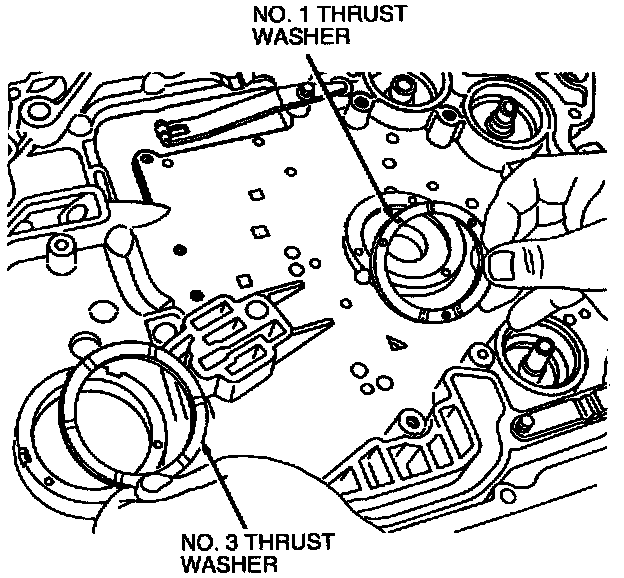 NO. 1 THRUST WASHER

NO. 3 THRUST WASHER