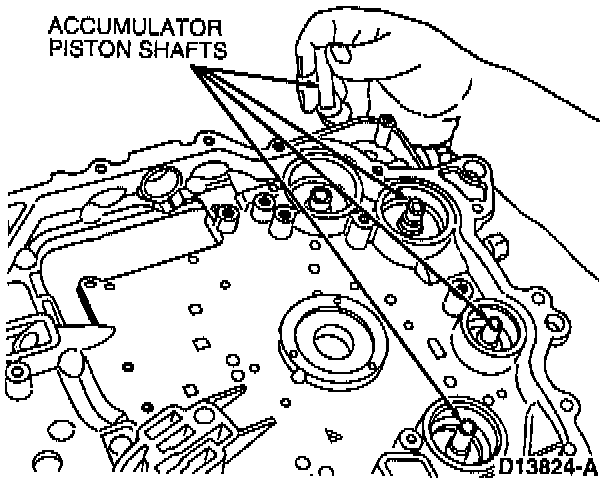 ACCUMULATOR
PISTON SHAFTS

D13824-A