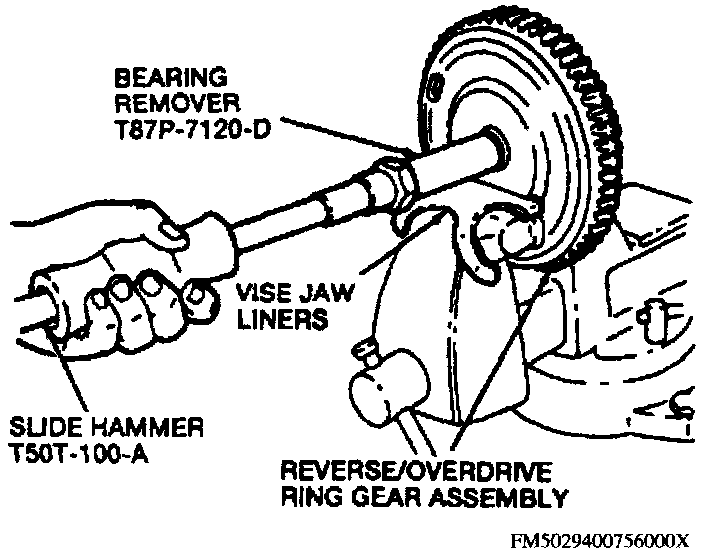 BEARING REMOVER T87P-7120-D

VISE JAW LINERS

SLIDE HAMMER T50T-100-A

REVERSE/OVERDRIVE RING GEAR ASSEMBLY

FM5029400756000X