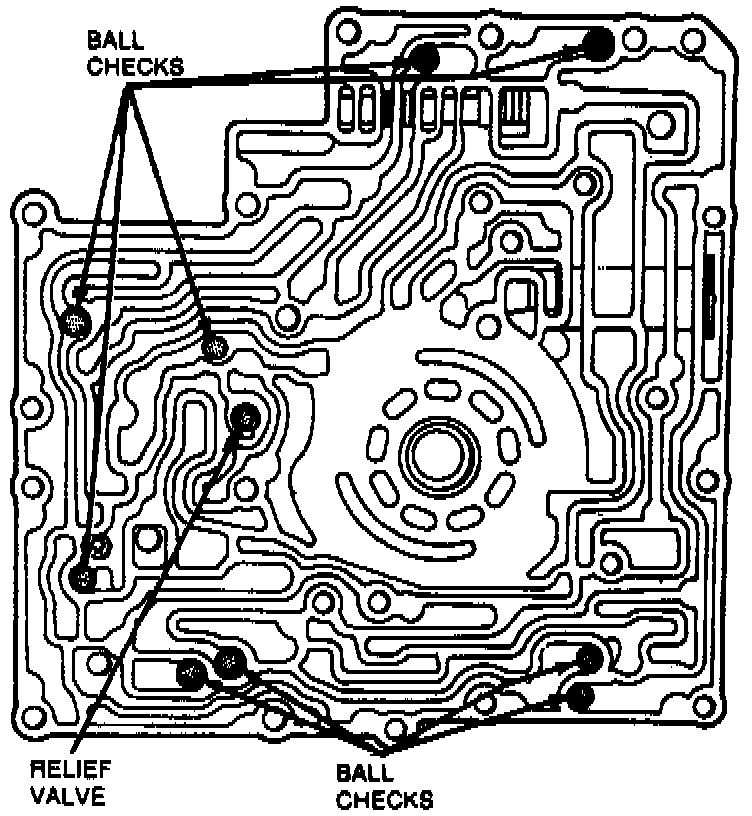 BALL CHECKS

RELIEF VALVE

BALL CHECKS