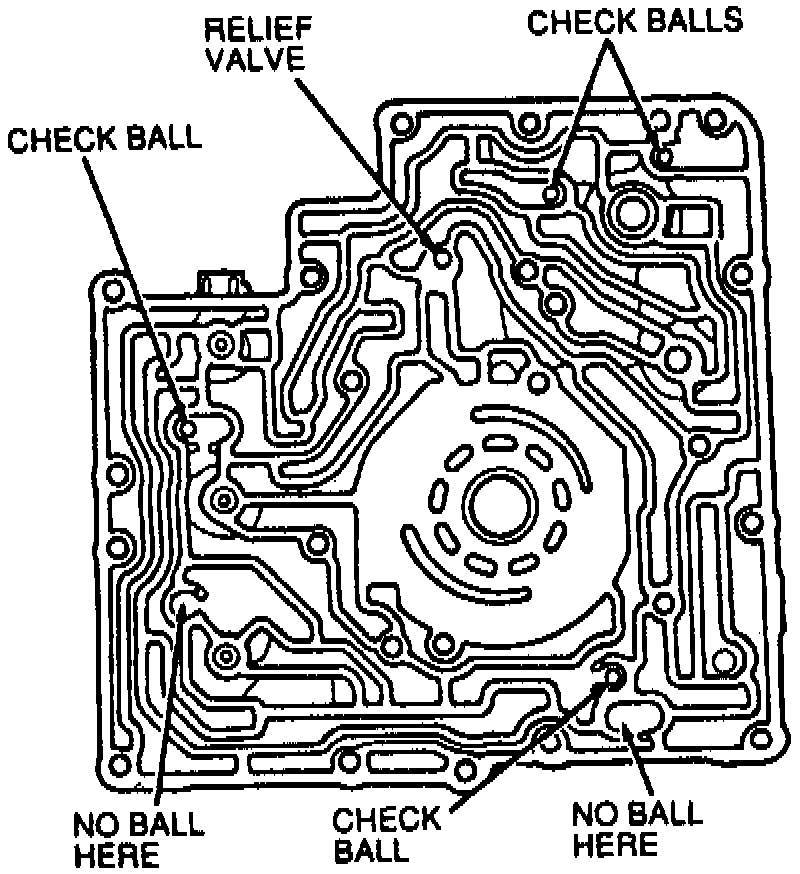 RELIEF VALVE

CHECK BALLS

CHECK BALL

NO BALL HERE

CHECK BALL

NO BALL HERE