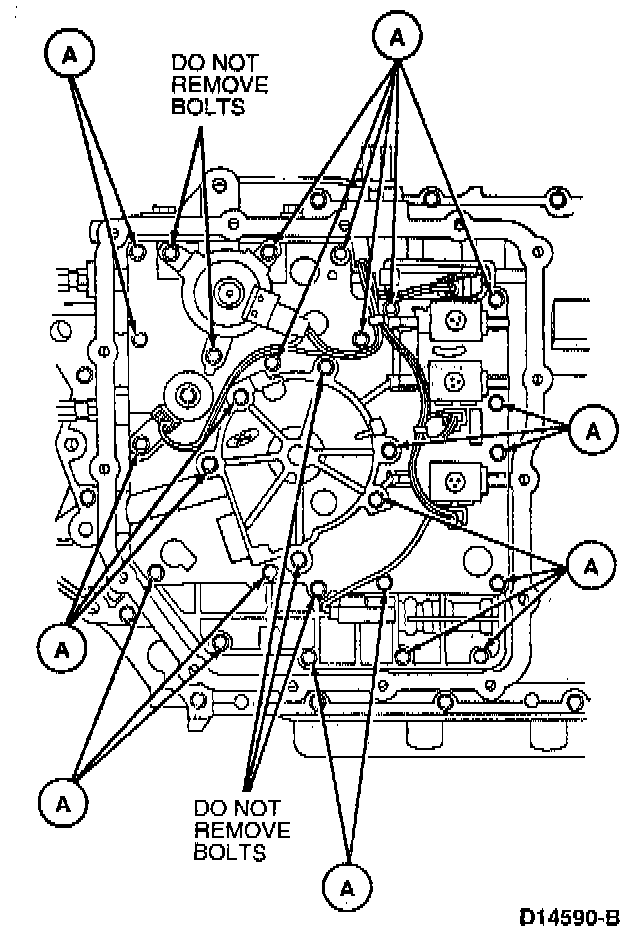 A

DO NOT REMOVE BOLTS

A

A

A

A

A

DO NOT REMOVE BOLTS

A

D14590-B