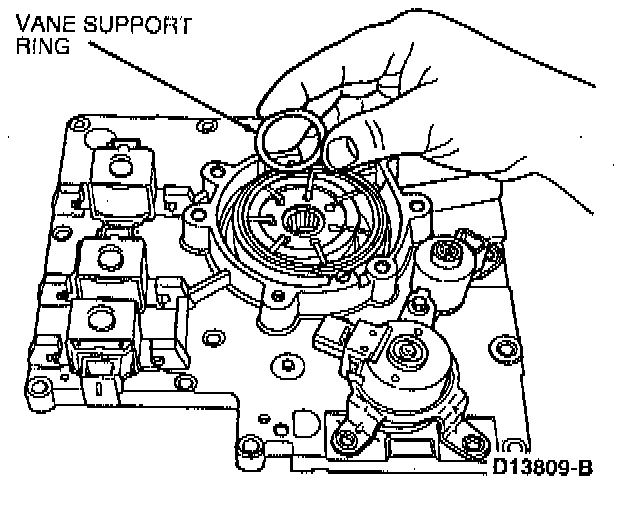 VANE SUPPORT RING

D13809-B