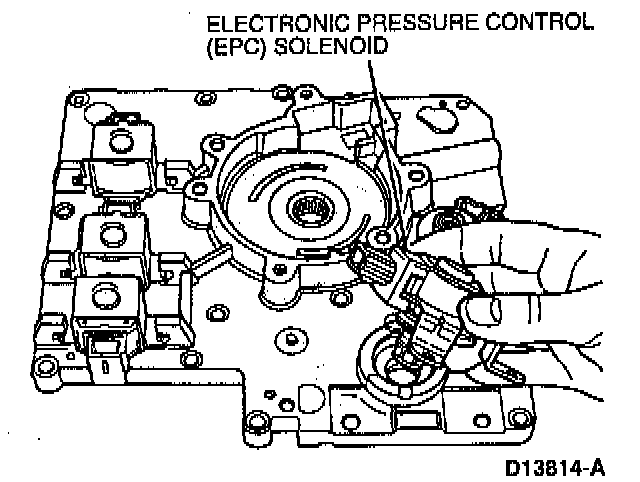 ELECTRONIC PRESSURE CONTROL (EPC) SOLENOID

D13814-A