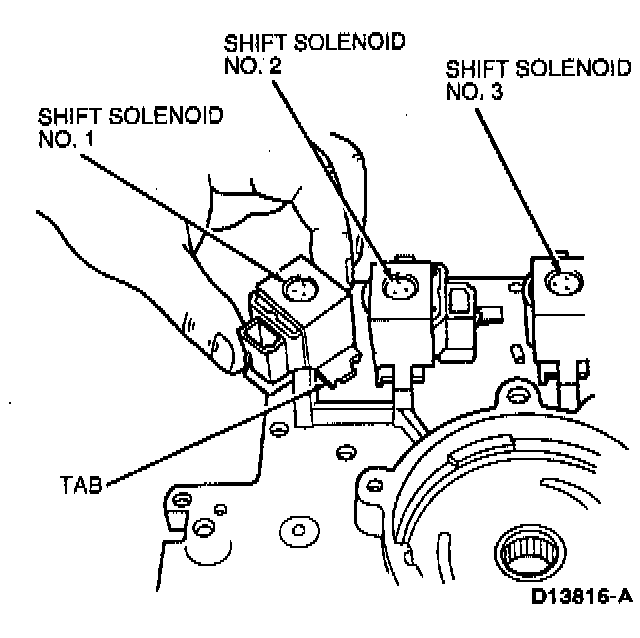 SHIFT SOLENOID NO. 2

SHIFT SOLENOID NO. 3

SHIFT SOLENOID NO. 1

TAB

D13816-A