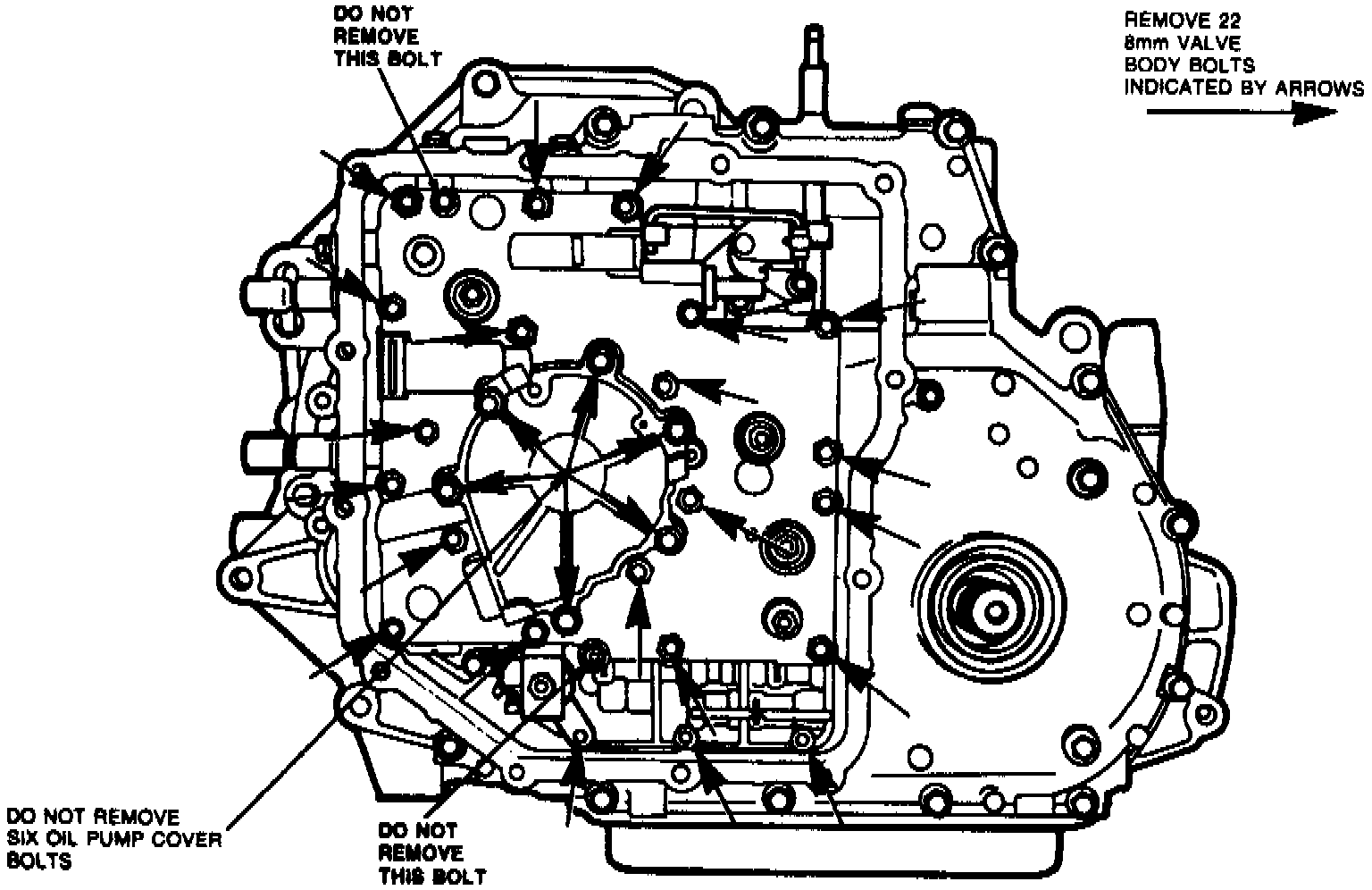 DO NOT REMOVE THIS BOLT

REMOVE 22 8mm VALVE BODY BOLTS INDICATED BY ARROWS

DO NOT REMOVE SIX OIL PUMP COVER BOLTS

DO NOT REMOVE THIS BOLT