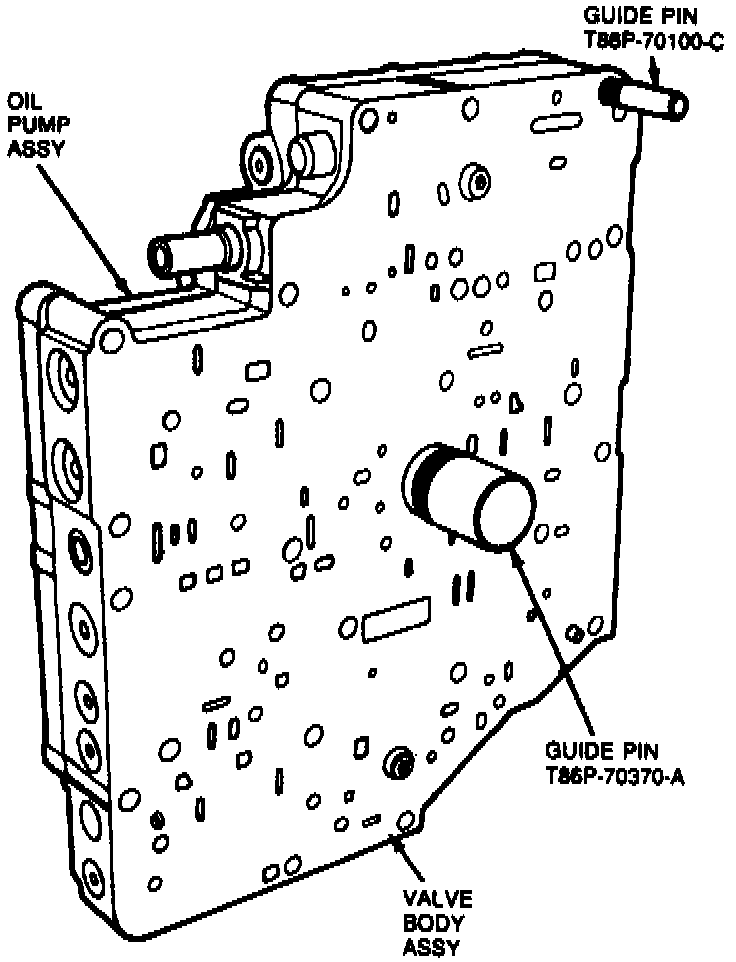 GUIDE PIN
T86P-70100-C

OIL
PUMP
ASSY

GUIDE PIN
T86P-70370-A

VALVE
BODY
ASSY