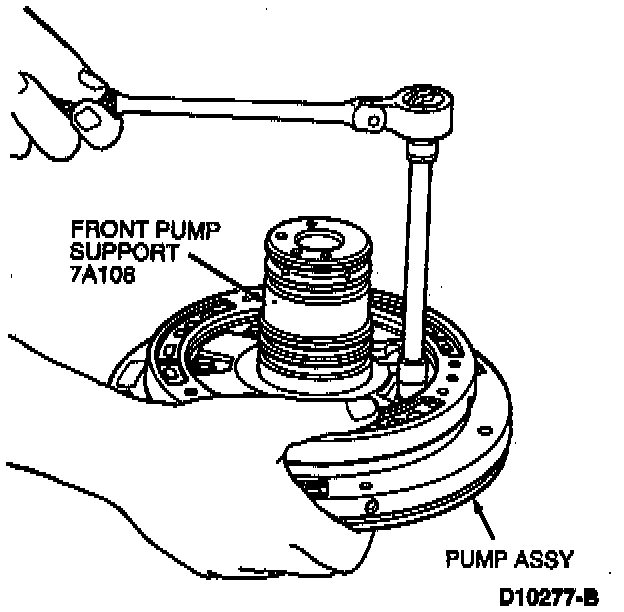 FRONT PUMP SUPPORT 7A108

PUMP ASSY

D10277-B