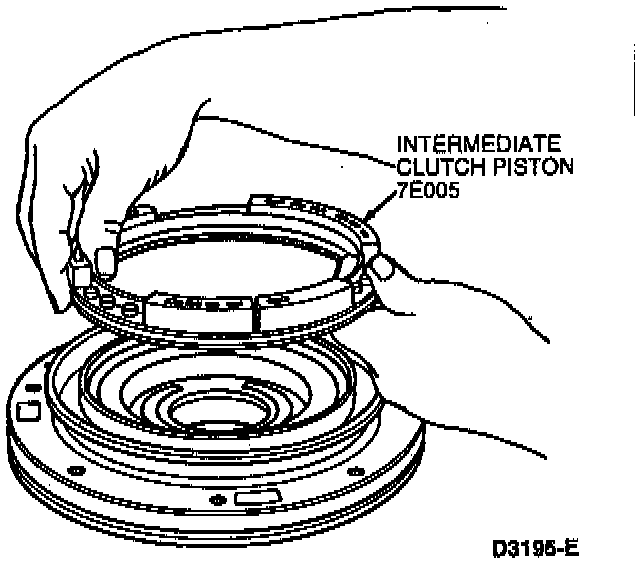 INTERMEDIATE CLUTCH PISTON 7E005

D3195-E