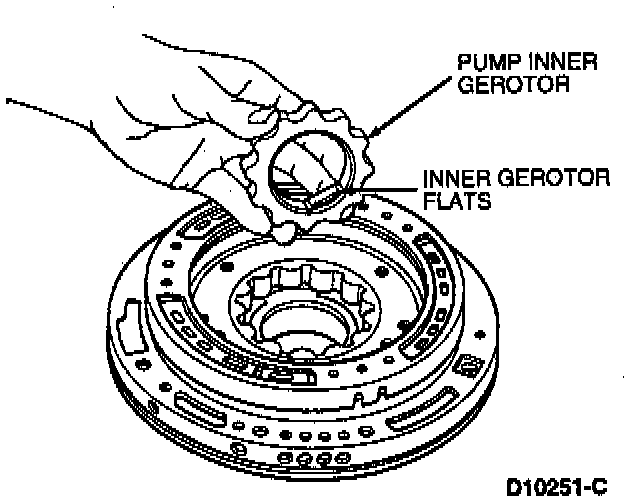 PUMP INNER GEROTOR

INNER GEROTOR FLATS

D10251-C