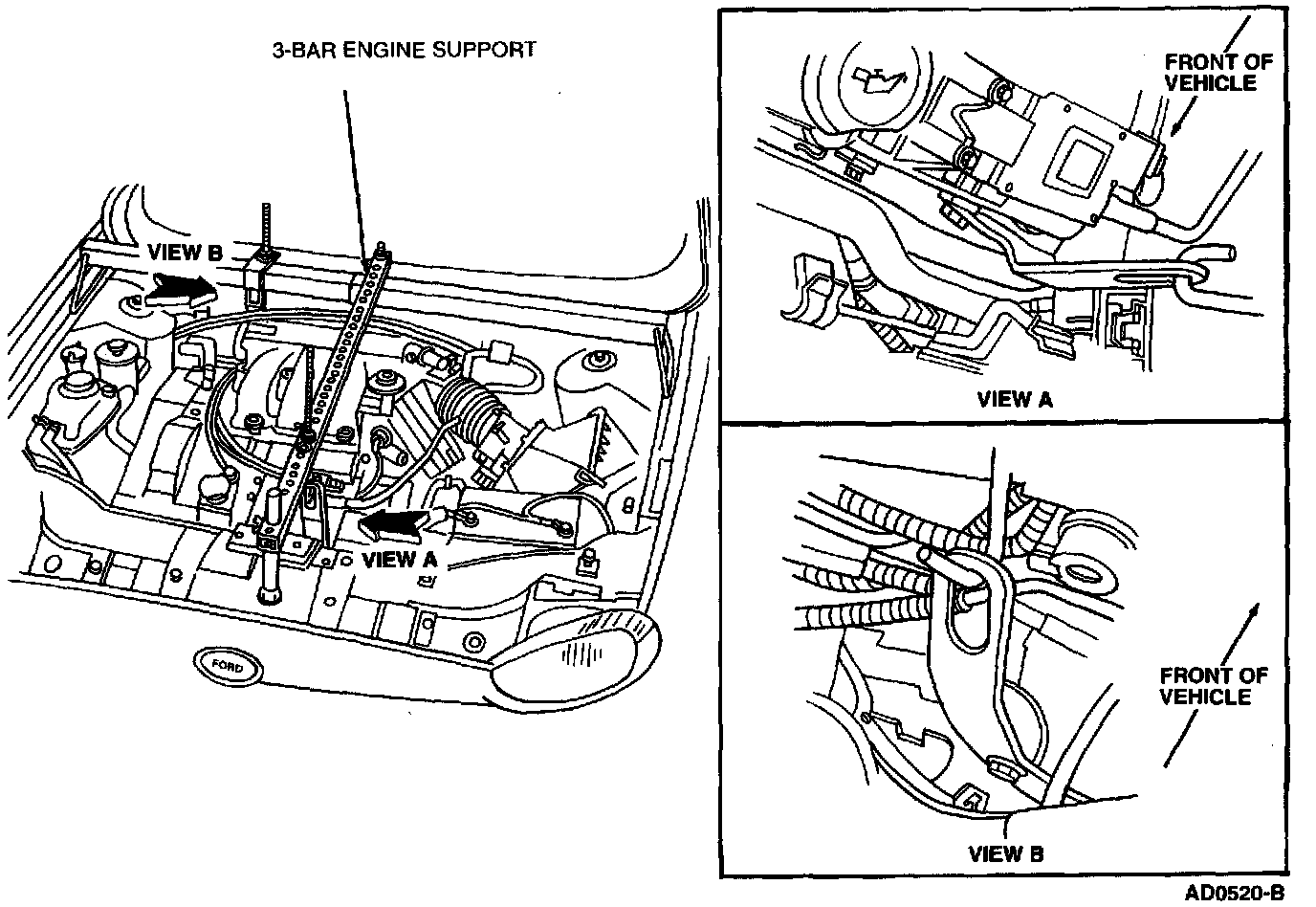 3-BAR ENGINE SUPPORT

VIEW B

VIEW A

FORD

FRONT OF VEHICLE

VIEW A

FRONT OF VEHICLE

VIEW B

AD0520-B