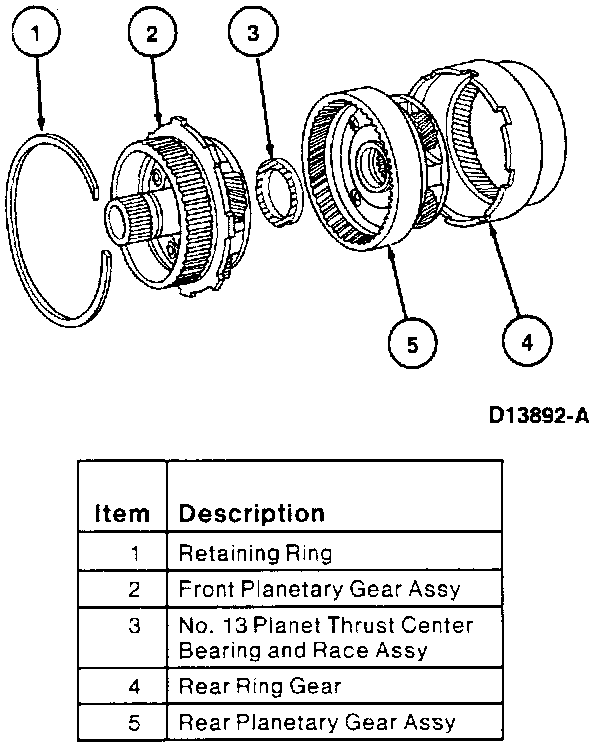 1
2
3
5
4

D13892-A

| Item | Description |
|---|---|
| 1 | Retaining Ring |
| 2 | Front Planetary Gear Assy |
| 3 | No. 13 Planet Thrust Center Bearing and Race Assy |
| 4 | Rear Ring Gear |
| 5 | Rear Planetary Gear Assy |