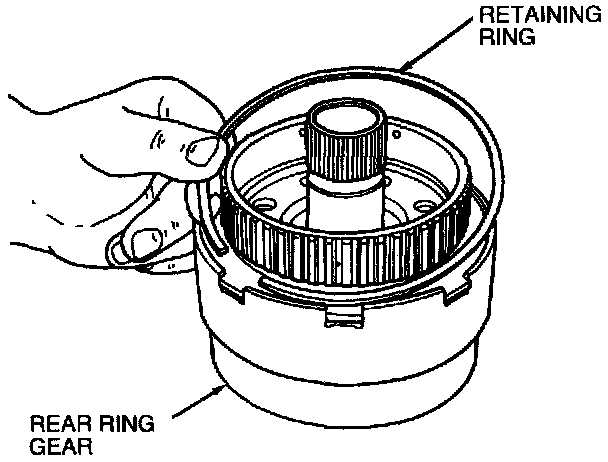 RETAINING RING

REAR RING GEAR